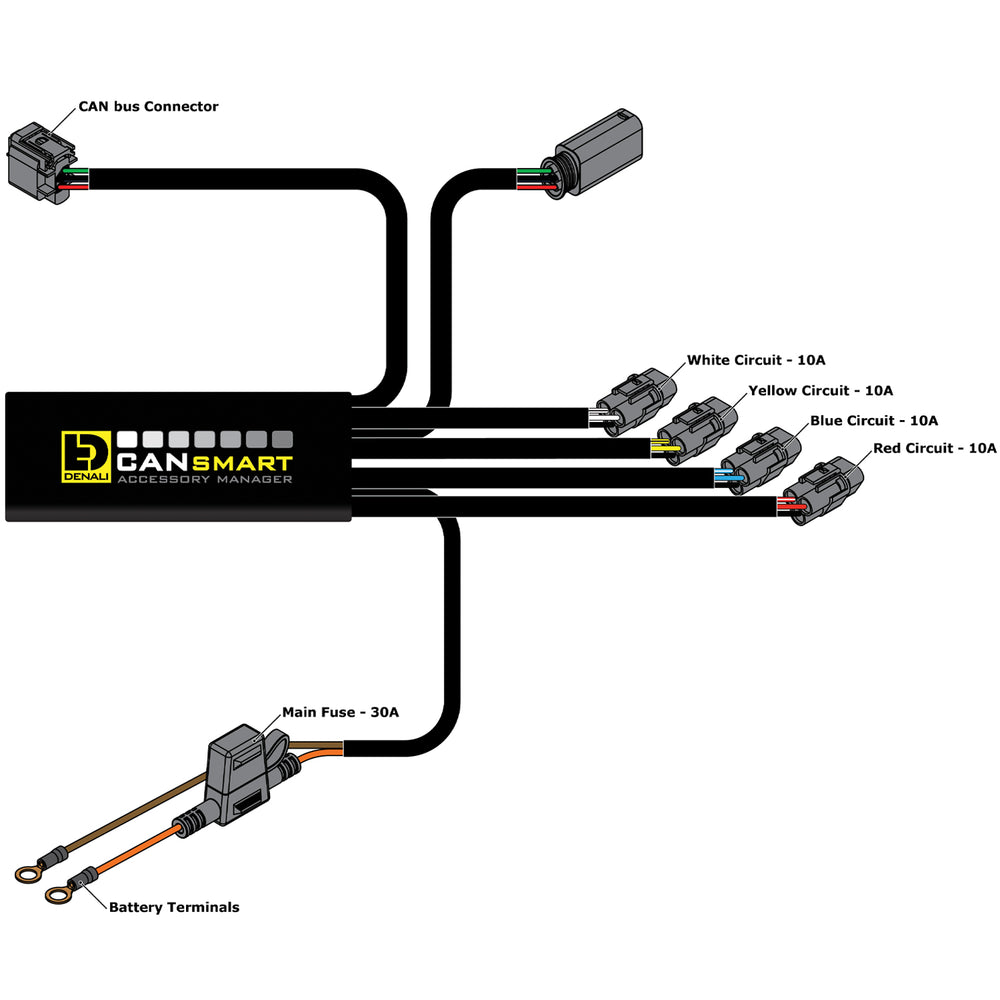 CAN bus Connector

White Circuit - 10A

Yellow Circuit - 10A

Blue Circuit - 10A

Red Circuit - 10A

DENALI

CANSMART
ACCESSORY MANAGER

Main Fuse - 30A

Battery Terminals