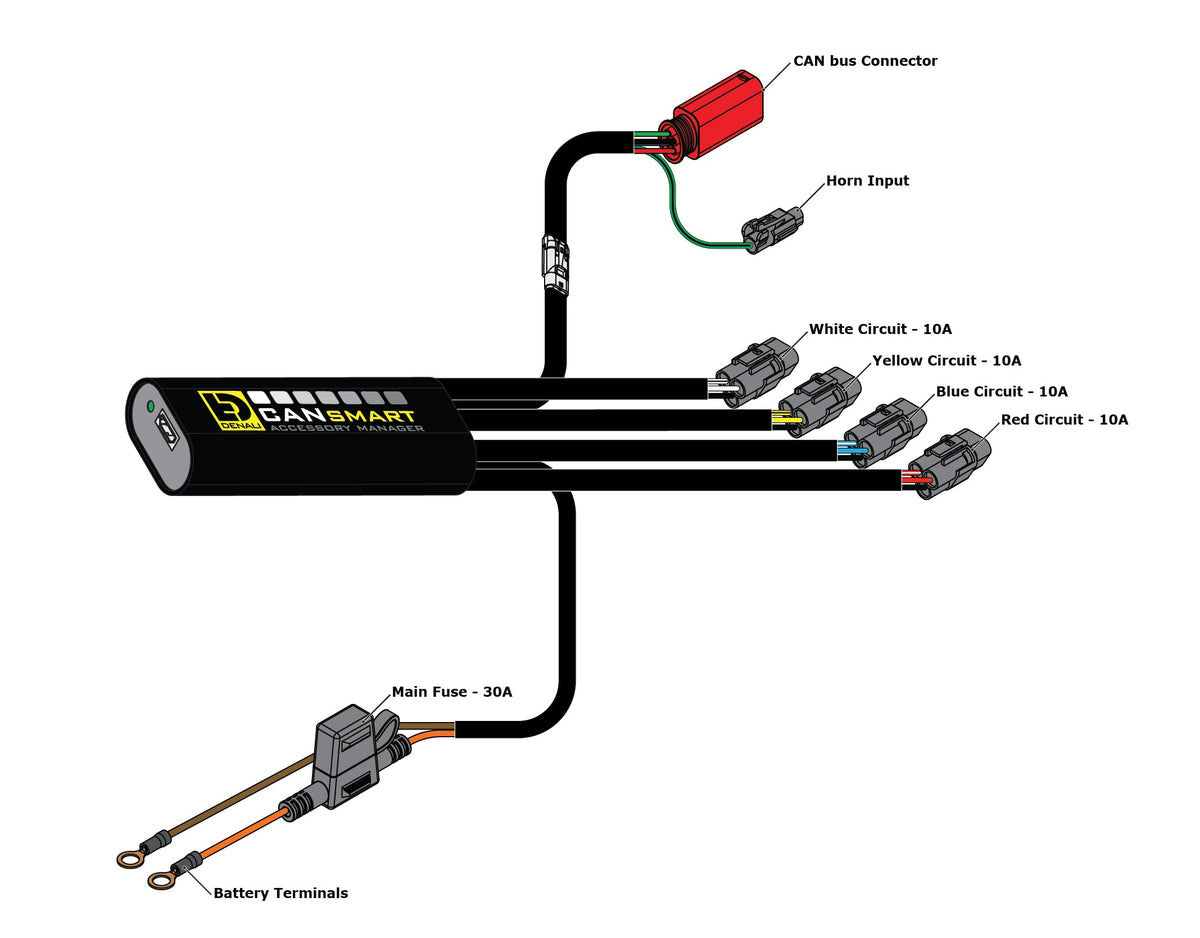 CAN bus Connector

Horn Input

White Circuit - 10A

Yellow Circuit - 10A

Blue Circuit - 10A

Red Circuit - 10A

DENALI

CANSMART

ACCESSORY MANAGER

Main Fuse - 30A

Battery Terminals